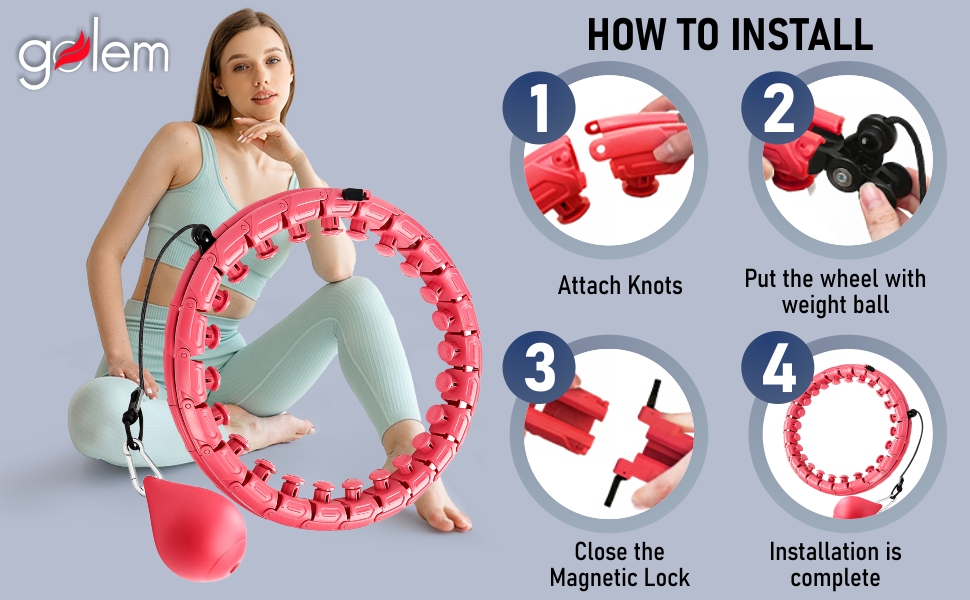 golem

HOW TO INSTALL

1

Attach Knots

2

Put the wheel with weight ball

3

Close the Magnetic Lock

4

Installation is complete