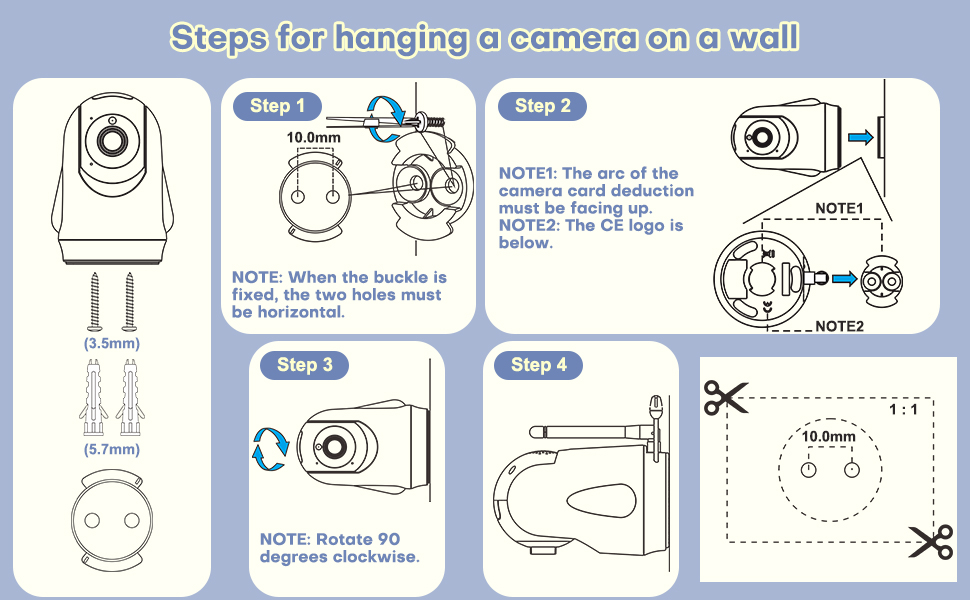 Steps for hanging a camera on a wall

(3.5mm)

(5.7mm)

Step 1

10.0mm

NOTE: When the buckle is fixed, the two holes must be horizontal.

Step 2

NOTE1: The arc of the camera card deduction must be facing up.
NOTE2: The CE logo is below.

NOTE1

NOTE2

Step 3

NOTE: Rotate 90 degrees clockwise.

Step 4

1 : 1

10.0mm