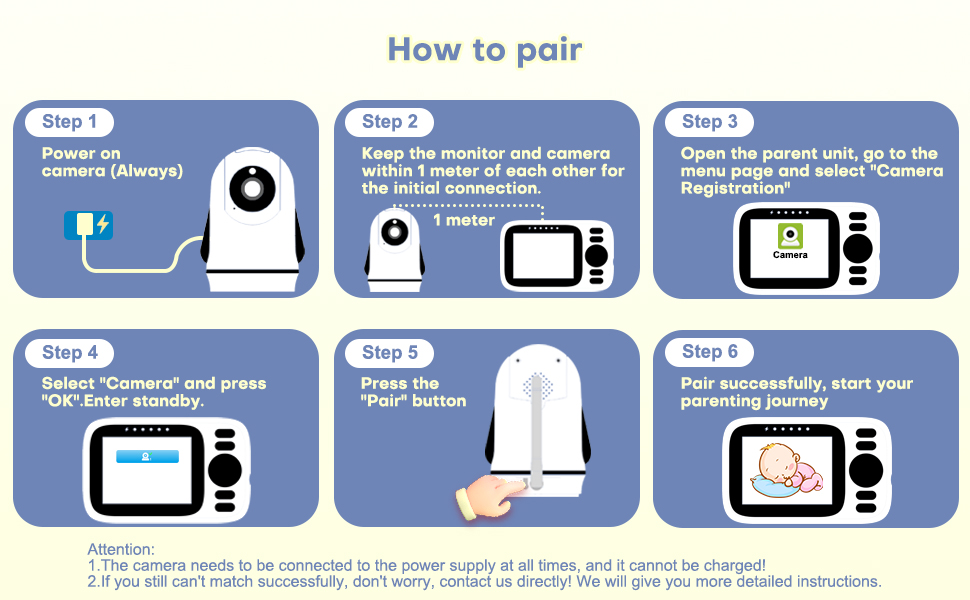 How to pair

Step 1

Power on camera (Always)

Step 2

Keep the monitor and camera within 1 meter of each other for the initial connection.

1 meter

Step 3

Open the parent unit, go to the menu page and select "Camera Registration"

Camera

Step 4

Select "Camera" and press "OK".Enter standby.

Step 5

Press the "Pair" button

Step 6

Pair successfully, start your parenting journey

Attention:
1.The camera needs to be connected to the power supply at all times, and it cannot be charged!
2.If you still can't match successfully, don't worry, contact us directly! We will give you more detailed instructions.