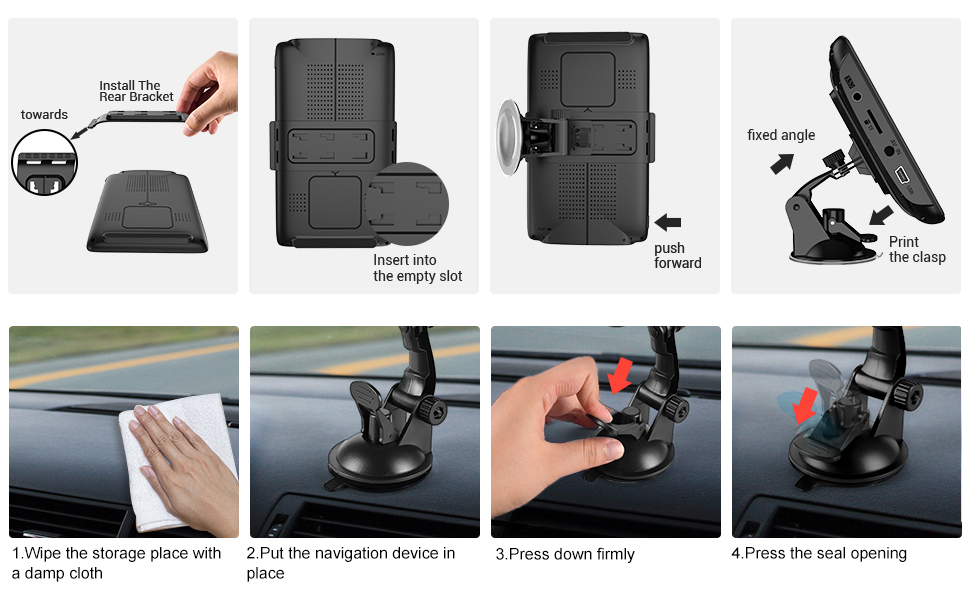 Install The Rear Bracket

towards

Insert into the empty slot

push forward

fixed angle

Print the clasp

1.Wipe the storage place with a damp cloth

2.Put the navigation device in place

3.Press down firmly

4.Press the seal opening