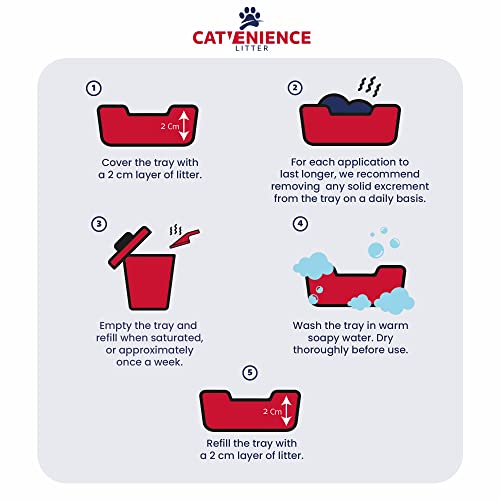 CAT'ENIENCE
LITTER

1
2 Cm
Cover the tray with a 2 cm layer of litter.

2
For each application to last longer, we recommend removing any solid excrement from the tray on a daily basis.

3
Empty the tray and refill when saturated, or approximately once a week.

4
Wash the tray in warm soapy water. Dry thoroughly before use.

5
2 Cm
Refill the tray with a 2 cm layer of litter.