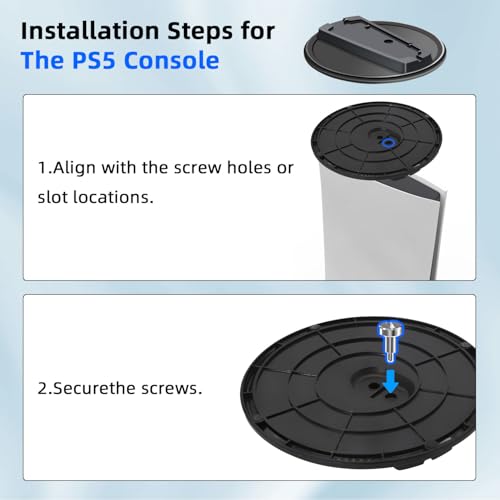 Installation Steps for
The PS5 Console

1.Align with the screw holes or slot locations.

2.Securethe screws.