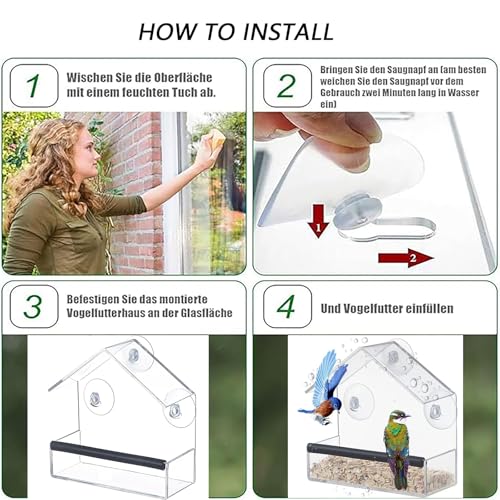 HOW TO INSTALL

1

Wischen Sie die Oberfläche mit einem feuchten Tuch ab.

2

Bringen Sie den Saugnapf an (am besten weichen Sie den Saugnapf vor dem Gebrauch zwei Minuten lang in Wasser ein)

1

2

3

Befestigen Sie das montierte Vogelfutterhaus an der Glasfläche

4

Und Vogelfutter einfüllen