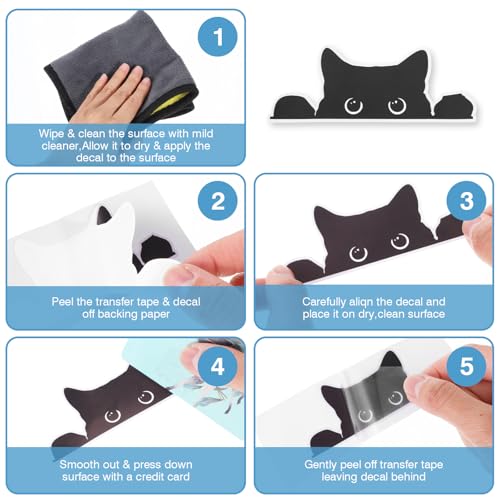 1

Wipe & clean the surface with mild cleaner,Allow it to dry & apply the decal to the surface

2

Peel the transfer tape & decal off backing paper

3

Carefully aliqn the decal and place it on dry,clean surface

4

Smooth out & press down surface with a credit card

5

Gently peel off transfer tape leaving decal behind