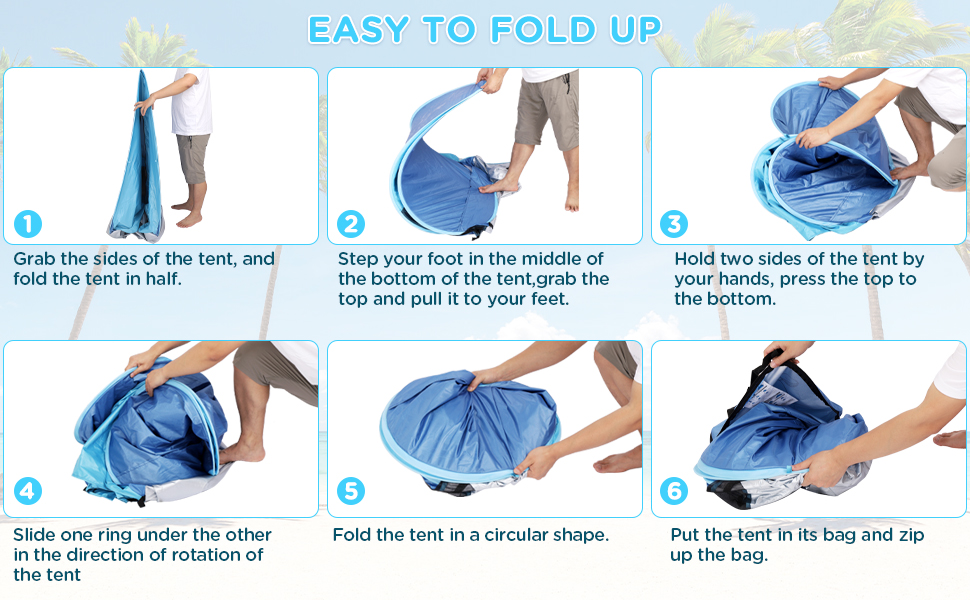 EASY TO FOLD UP

1
Grab the sides of the tent, and fold the tent in half.

2
Step your foot in the middle of the bottom of the tent,grab the top and pull it to your feet.

3
Hold two sides of the tent by your hands, press the top to the bottom.

4
Slide one ring under the other in the direction of rotation of the tent

5
Fold the tent in a circular shape.

6
Put the tent in its bag and zip up the bag.