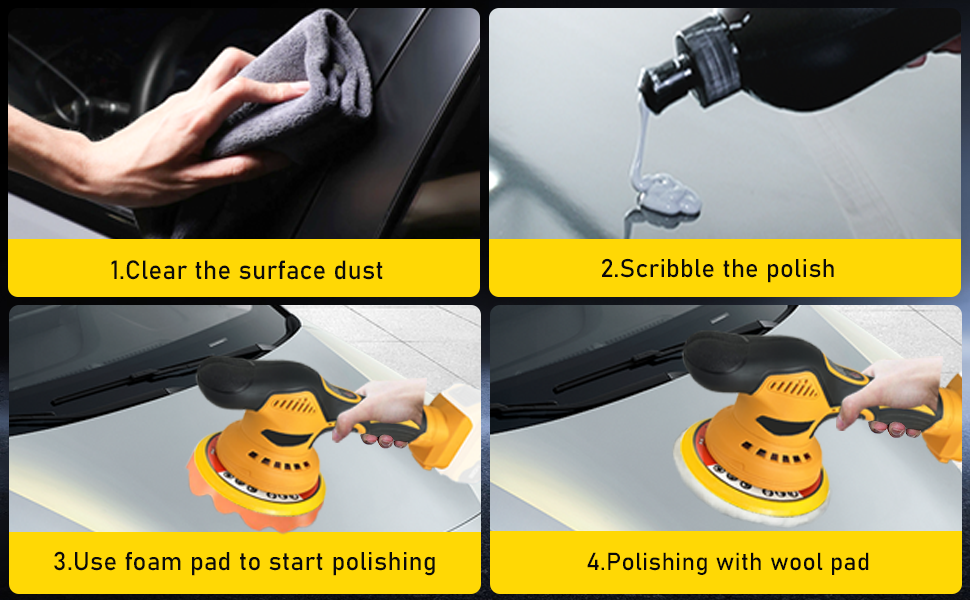 1.Clear the surface dust

2.Scribble the polish

3.Use foam pad to start polishing

4.Polishing with wool pad