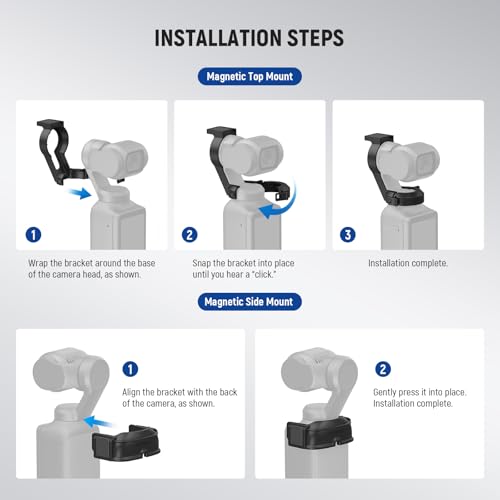 INSTALLATION STEPS

Magnetic Top Mount

1

Wrap the bracket around the base of the camera head, as shown.

2

Snap the bracket into place until you hear a "click."

3

Installation complete.

Magnetic Side Mount

1

Align the bracket with the back of the camera, as shown.

2

Gently press it into place. Installation complete.