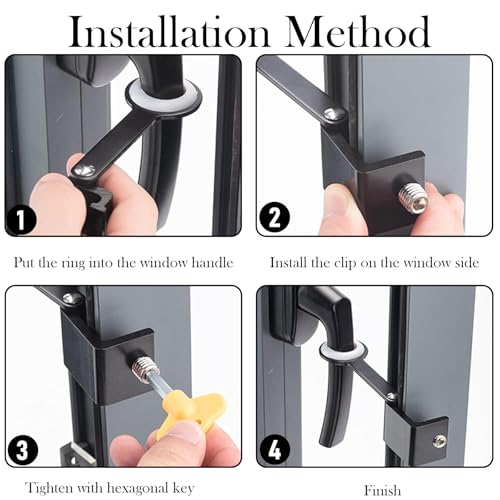 Installation Method

1

Put the ring into the window handle

2

Install the clip on the window side

3

Tighten with hexagonal key

4

Finish