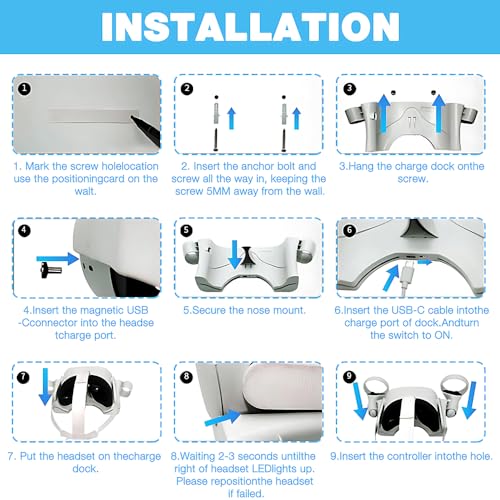 INSTALLATION

1

1. Mark the screw holelocation use the positioningcard on the walt.

2

2. Insert the anchor bolt and screw all the way in, keeping the screw 5MM away from the wall.

3

3.Hang the charge dock onthe screw.

4

4.Insert the magnetic USB -Cconnector into the headse tcharge port.

5

5.Secure the nose mount.

6

6.Insert the USB-C cable intothe charge port of dock.Andturn the switch to ON.

7

7. Put the headset on thecharge dock.

8

8.Waiting 2-3 seconds untilthe right of headset LEDlights up. Please repositionthe headset if failed.

9

9.Insert the controller intothe hole.