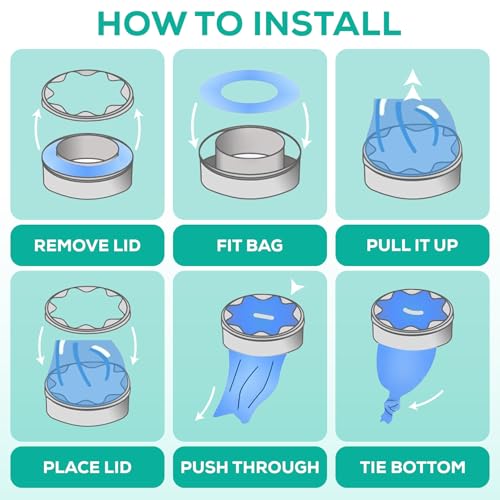 HOW TO INSTALL

REMOVE LID

FIT BAG

PULL IT UP

PLACE LID

PUSH THROUGH

TIE BOTTOM