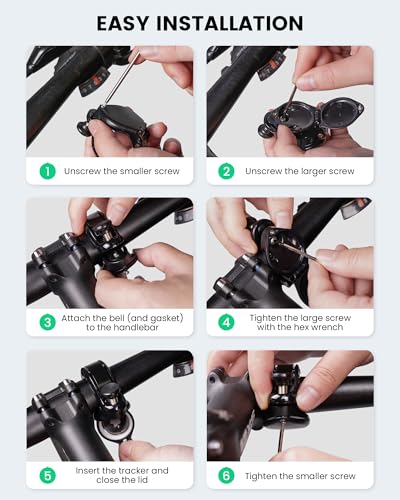 EASY INSTALLATION

1 Unscrew the smaller screw

2 Unscrew the larger screw

3 Attach the bell (and gasket) to the handlebar

4 Tighten the large screw with the hex wrench

5 Insert the tracker and close the lid

6 Tighten the smaller screw