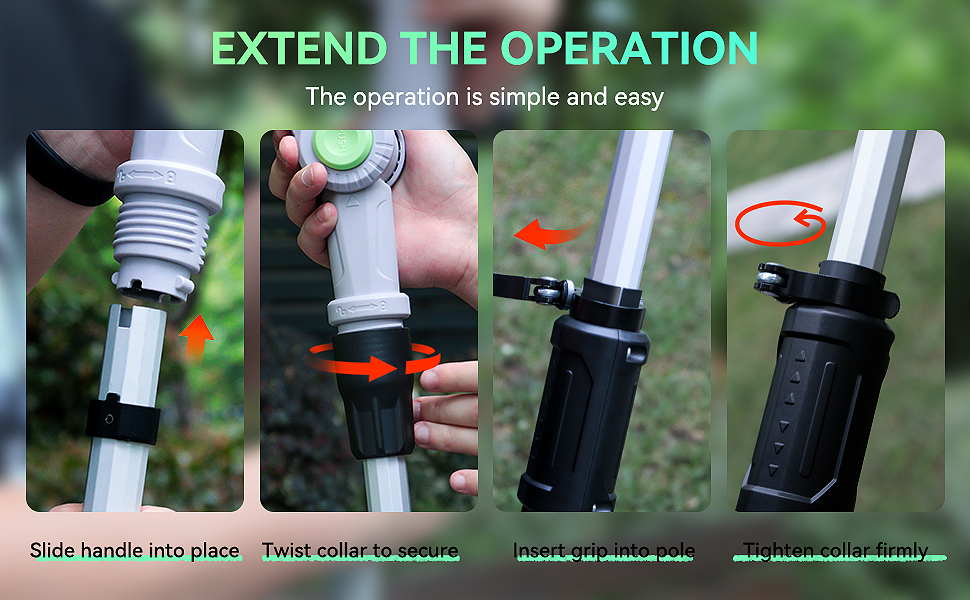 EXTEND THE OPERATION

The operation is simple and easy

Slide handle into place

Twist collar to secure

Insert grip into pole

Tighten collar firmly