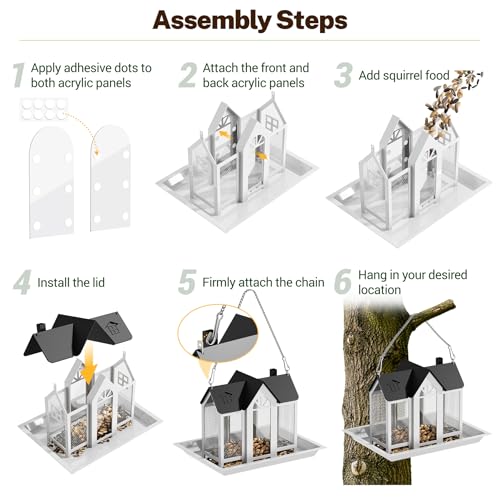 Assembly Steps

1 Apply adhesive dots to both acrylic panels

2 Attach the front and back acrylic panels

3 Add squirrel food

4 Install the lid

5 Firmly attach the chain

6 Hang in your desired location