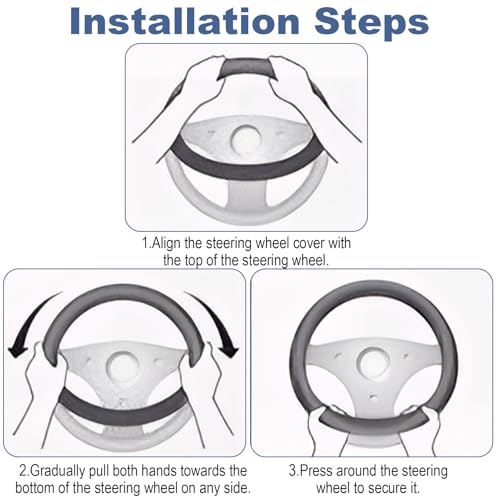 Installation Steps

1.Align the steering wheel cover with the top of the steering wheel.

2.Gradually pull both hands towards the bottom of the steering wheel on any side.

3.Press around the steering wheel to secure it.