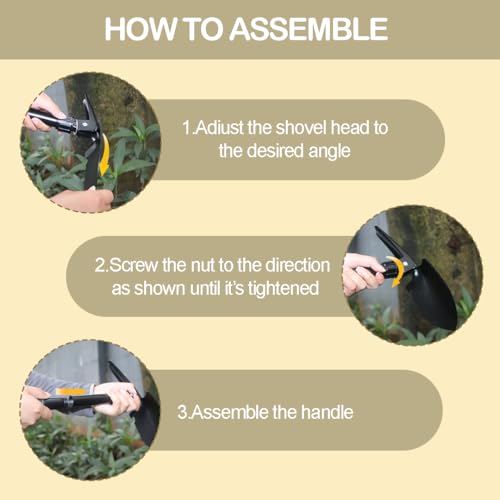 HOW TO ASSEMBLE

1.Adiust the shovel head to the desired angle

2.Screw the nut to the direction as shown until it's tightened

3.Assemble the handle