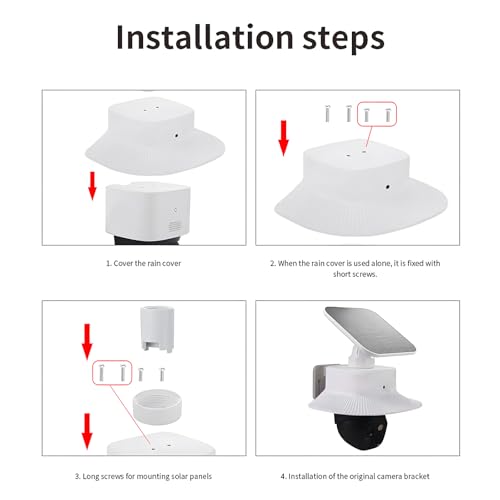 Installation steps

1. Cover the rain cover

2. When the rain cover is used alone, it is fixed with short screws.

3. Long screws for mounting solar panels

4. Installation of the original camera bracket