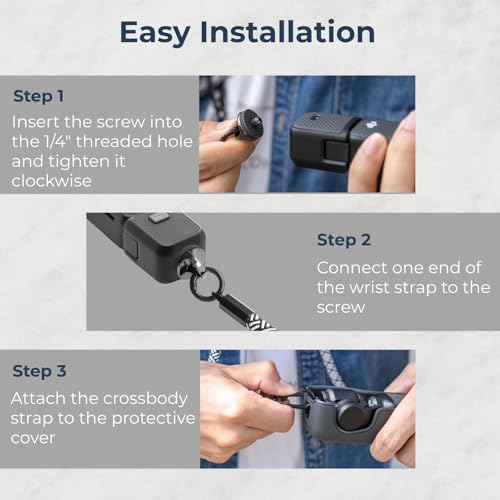 Easy Installation

Step 1
Insert the screw into the 1/4" threaded hole and tighten it clockwise

Step 2
Connect one end of the wrist strap to the screw

Step 3
Attach the crossbody strap to the protective cover