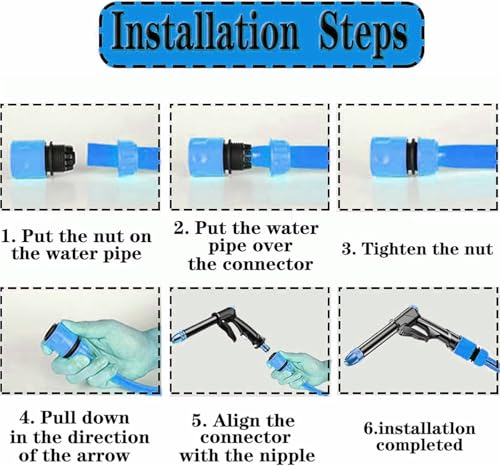 Installation Steps

1. Put the nut on the water pipe

2. Put the water pipe over the connector

3. Tighten the nut

4. Pull down in the direction of the arrow

5. Align the connector with the nipple

6.installatlon completed