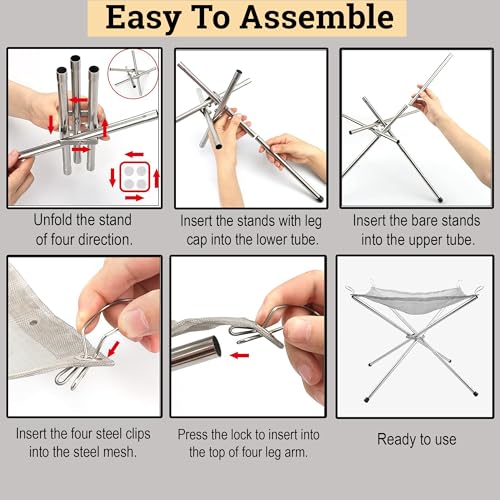 Easy To Assemble

Unfold the stand of four direction.

Insert the stands with leg cap into the lower tube.

Insert the bare stands into the upper tube.

Insert the four steel clips into the steel mesh.

Press the lock to insert into the top of four leg arm.

Ready to use