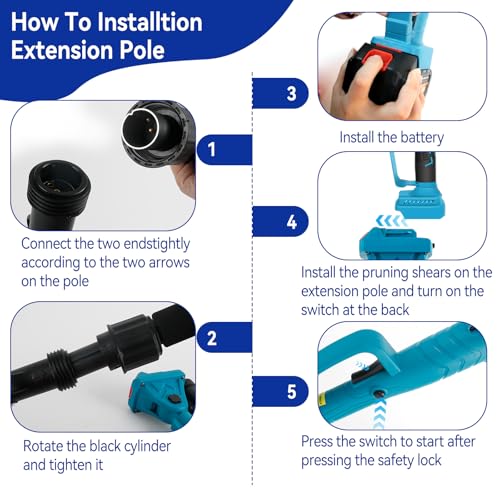 How To Installtion Extension Pole

1

Connect the two endstightly according to the two arrows on the pole

2

Rotate the black cylinder and tighten it

3

Install the battery

4

Install the pruning shears on the extension pole and turn on the switch at the back

5

Press the switch to start after pressing the safety lock