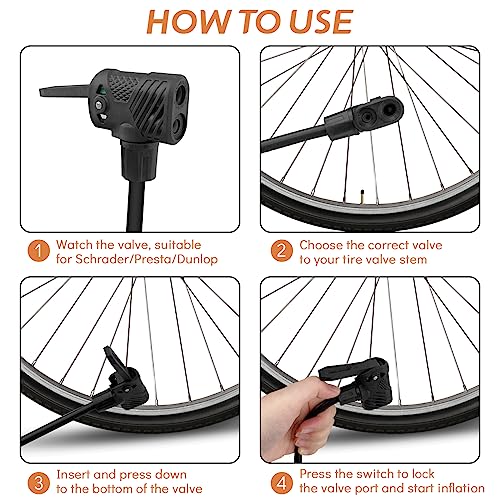 HOW TO USE

1 Watch the valve, suitable for Schrader/Presta/Dunlop

2 Choose the correct valve to your tire valve stem

3 Insert and press down to the bottom of the valve

4 Press the switch to lock the valve port and start inflation