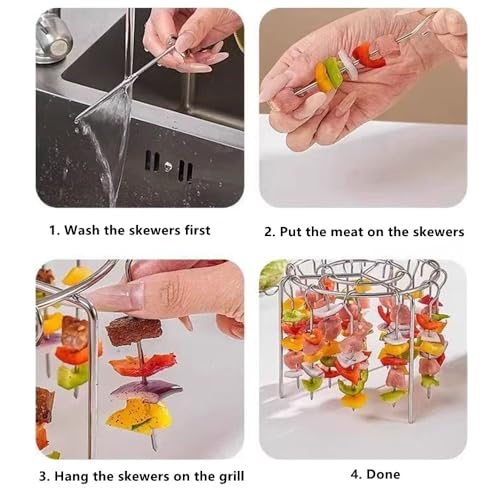 1. Wash the skewers first

2. Put the meat on the skewers

3. Hang the skewers on the grill

4. Done