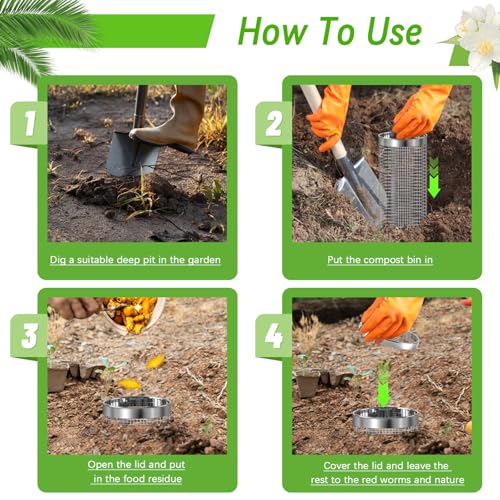 How To Use

1

Dig a suitable deep pit in the garden

2

Put the compost bin in

3

Open the lid and put in the food residue

4

Cover the lid and leave the rest to the red worms and nature