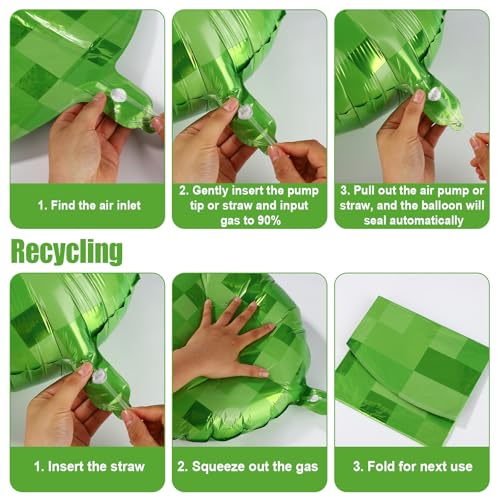 1. Find the air inlet

2. Gently insert the pump tip or straw and input gas to 90%

3. Pull out the air pump or straw, and the balloon will seal automatically

Recycling

1. Insert the straw

2. Squeeze out the gas

3. Fold for next use