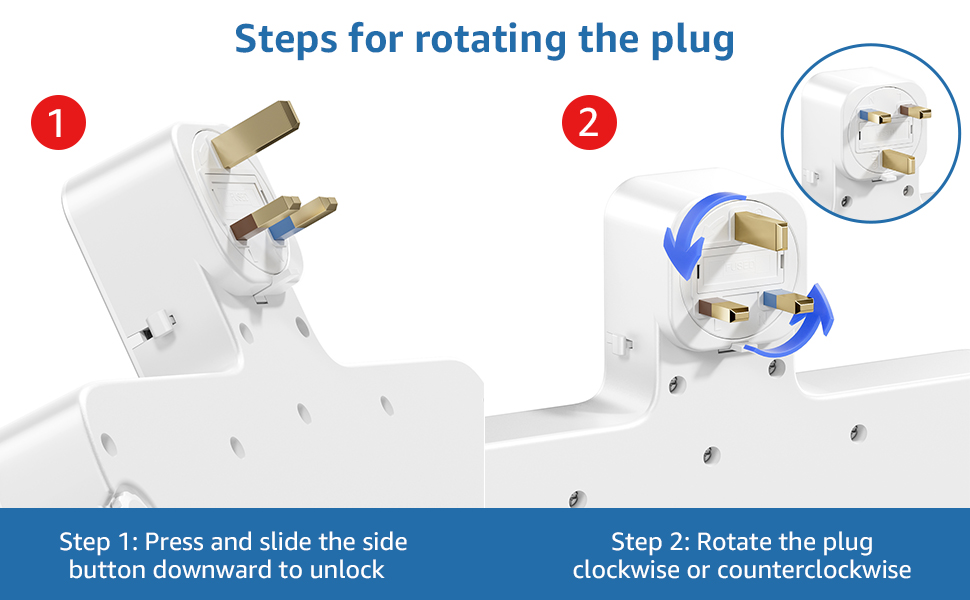 Steps for rotating the plug

1

2

Step 1: Press and slide the side button downward to unlock

Step 2: Rotate the plug clockwise or counterclockwise