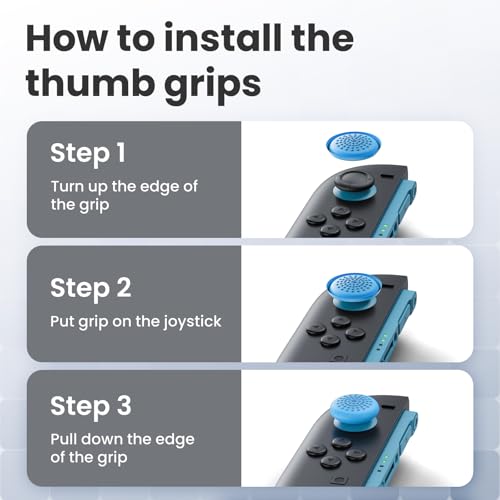 How to install the thumb grips

Step 1

Turn up the edge of the grip

Step 2

Put grip on the joystick

Step 3

Pull down the edge of the grip