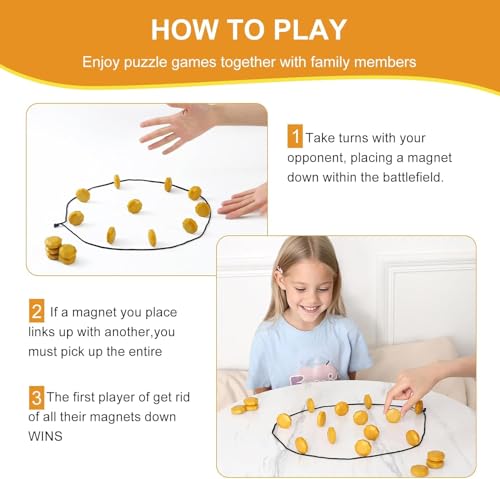 HOW TO PLAY

Enjoy puzzle games together with family members

1 Take turns with your opponent, placing a magnet down within the battlefield.

2 If a magnet you place links up with another,you must pick up the entire

3 The first player of get rid of all their magnets down WINS