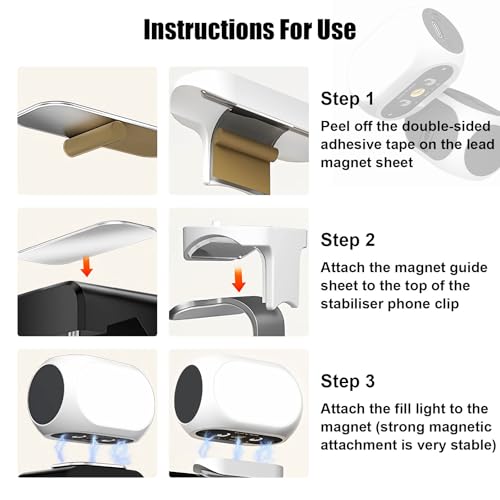 Instructions For Use

Step 1
Peel off the double-sided adhesive tape on the lead magnet sheet

Step 2
Attach the magnet guide sheet to the top of the stabiliser phone clip

Step 3
Attach the fill light to the magnet (strong magnetic attachment is very stable)