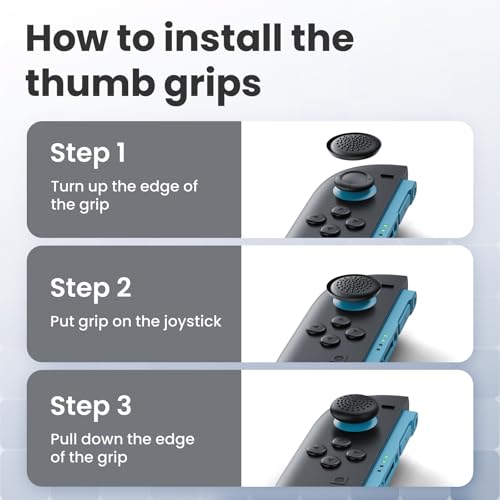 How to install the thumb grips

Step 1
Turn up the edge of the grip

Step 2
Put grip on the joystick

Step 3
Pull down the edge of the grip