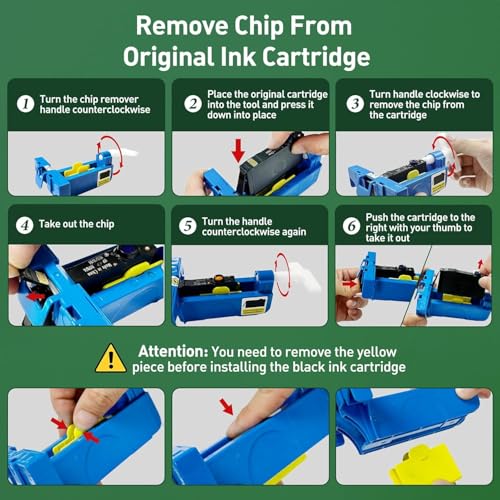 Remove Chip From Original Ink Cartridge

1 Turn the chip remover handle counterclockwise

2 Place the original cartridge into the tool and press it down into place

3 Turn handle clockwise to remove the chip from the cartridge

4 Take out the chip

5 Turn the handle counterclockwise again

6 Push the cartridge to the right with your thumb to take it out

Attention: You need to remove the yellow piece before installing the black ink cartridge