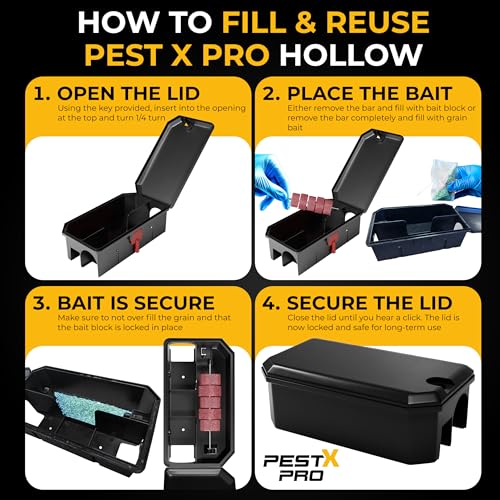 HOW TO FILL & REUSE PEST X PRO HOLLOW

1. OPEN THE LID
Using the key provided, insert into the opening at the top and turn 1/4 turn

2. PLACE THE BAIT
Either remove the bar and fill with bait block or remove the bar completely and fill with grain bait

3. BAIT IS SECURE
Make sure to not over fill the grain and that the bait block is locked in place

4. SECURE THE LID
Close the lid until you hear a click. The lid is now locked and safe for long-term use

PEST X PRO