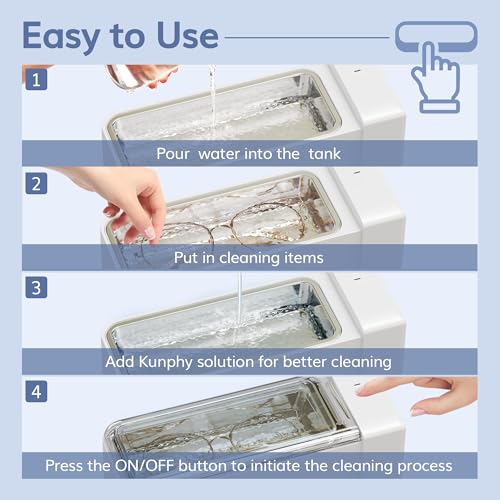 Easy to Use

1

Pour water into the tank

2

Put in cleaning items

3

Add Kunphy solution for better cleaning

4

Press the ON/OFF button to initiate the cleaning process