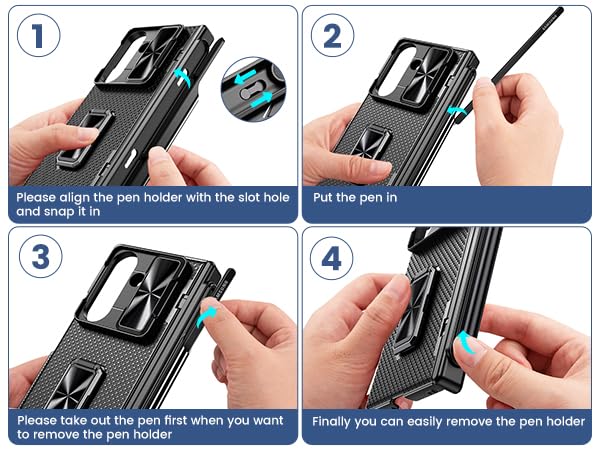 1

Please align the pen holder with the slot hole and snap it in

2

Put the pen in

3

Please take out the pen first when you want to remove the pen holder

4

Finally you can easily remove the pen holder