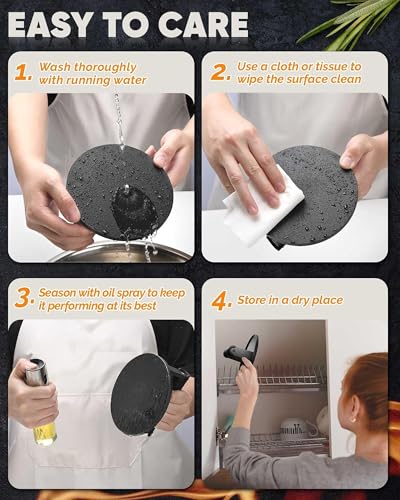 EASY TO CARE

1. Wash thoroughly with running water

2. Use a cloth or tissue to wipe the surface clean

3. Season with oil spray to keep it performing at its best

4. Store in a dry place