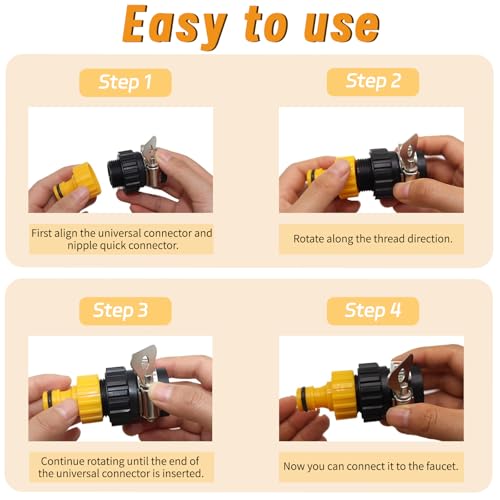 Easy to use

Step 1

First align the universal connector and nipple quick connector.

Step 2

Rotate along the thread direction.

Step 3

Continue rotating until the end of the universal connector is inserted.

Step 4

Now you can connect it to the faucet.