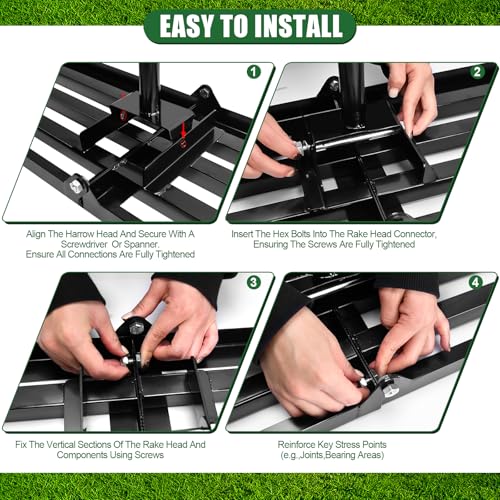 EASY TO INSTALL

1

Align The Harrow Head And Secure With A Screwdriver Or Spanner. Ensure All Connections Are Fully Tightened

2

Insert The Hex Bolts Into The Rake Head Connector, Ensuring The Screws Are Fully Tightened

3

Fix The Vertical Sections Of The Rake Head And Components Using Screws

4

Reinforce Key Stress Points (e.g.,Joints,Bearing Areas)