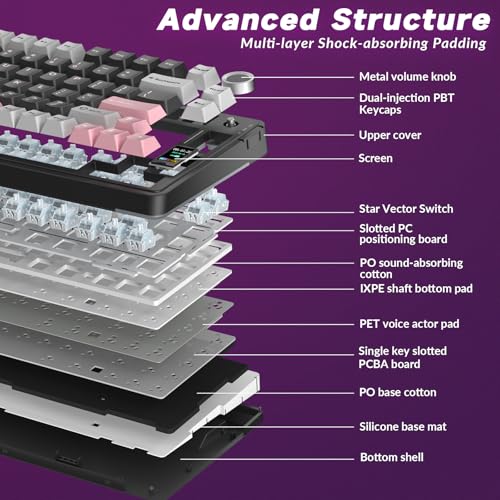 Advanced Structure
Multi-layer Shock-absorbing Padding

Metal volume knob
Dual-injection PBT Keycaps
Upper cover
Screen
Star Vector Switch
Slotted PC positioning board
PO sound-absorbing cotton
IXPE shaft bottom pad
PET voice actor pad
Single key slotted PCBA board
PO base cotton
Silicone base mat
Bottom shell