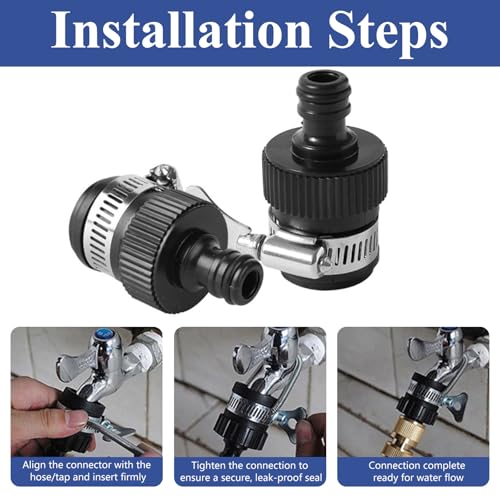 Installation Steps

Align the connector with the hose/tap and insert firmly

Tighten the connection to ensure a secure, leak-proof seal

Connection complete ready for water flow