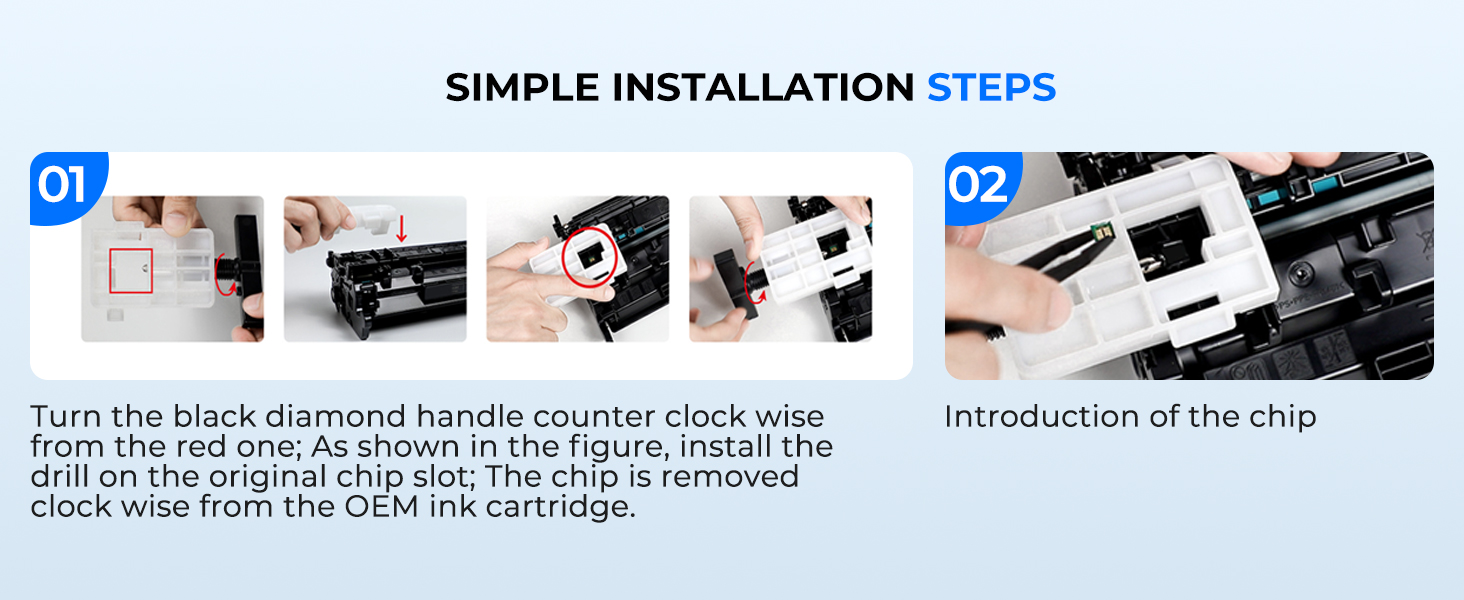 SIMPLE INSTALLATION STEPS

01

Turn the black diamond handle counter clock wise from the red one; As shown in the figure, install the drill on the original chip slot; The chip is removed clock wise from the OEM ink cartridge.

02

Introduction of the chip