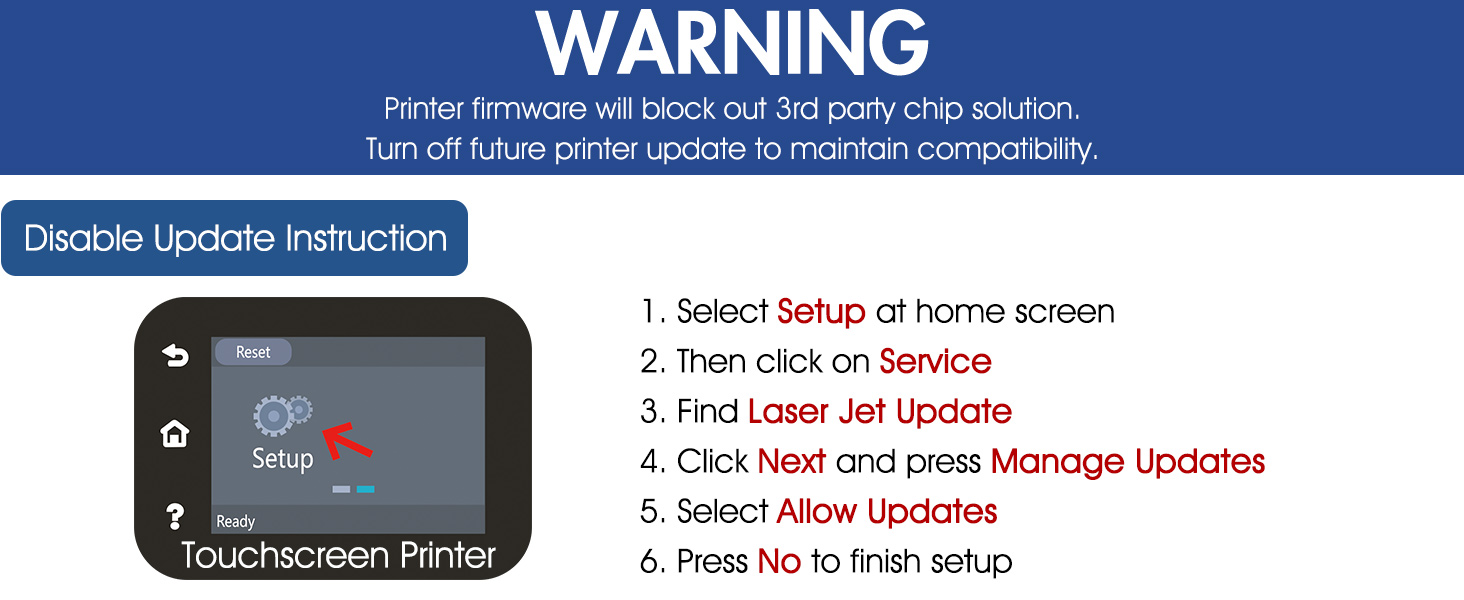 WARNING
Printer firmware will block out 3rd party chip solution.
Turn off future printer update to maintain compatibility.

Disable Update Instruction

Reset

Setup

Ready

Touchscreen Printer

1. Select Setup at home screen
2. Then click on Service
3. Find Laser Jet Update
4. Click Next and press Manage Updates
5. Select Allow Updates
6. Press No to finish setup