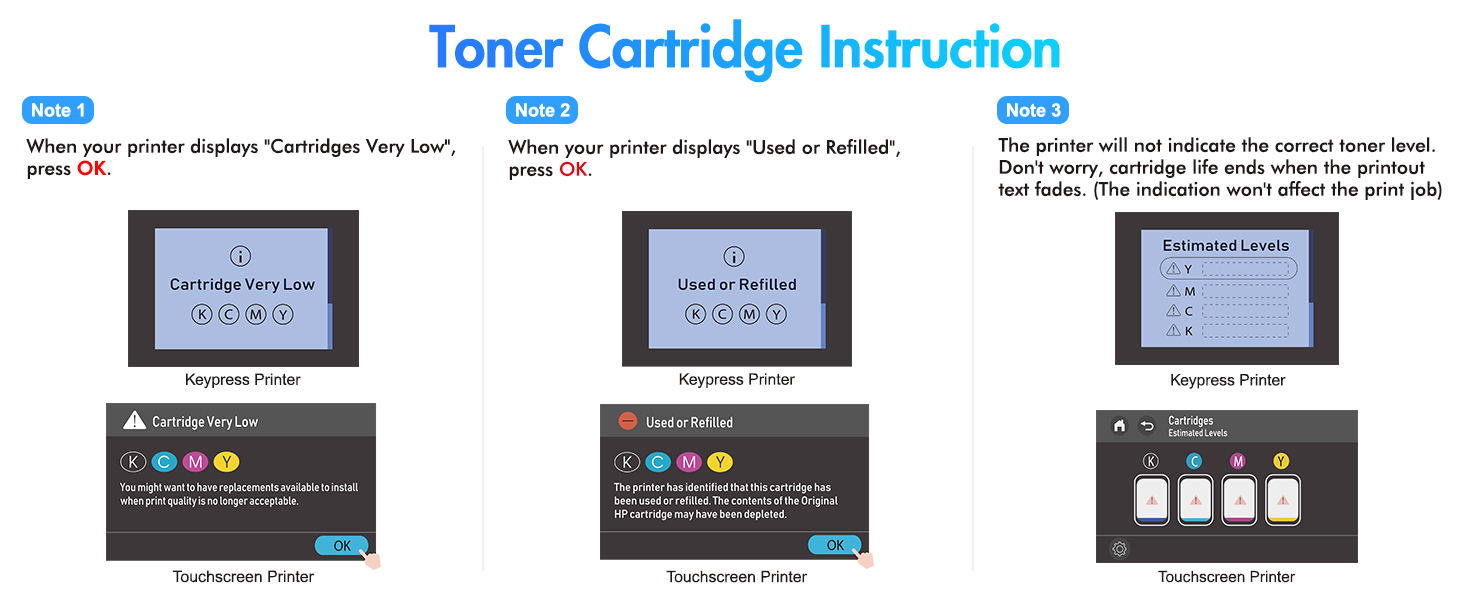 Toner Cartridge Instruction

Note 1

When your printer displays "Cartridges Very Low", press OK.

Cartridge Very Low
K C M Y

Keypress Printer

Cartridge Very Low
K C M Y
You might want to have replacements available to install when print quality is no longer acceptable.
OK

Touchscreen Printer

Note 2

When your printer displays "Used or Refilled", press OK.

Used or Refilled
K C M Y

Keypress Printer

Used or Refilled
K C M Y
The printer has identified that this cartridge has been used or refilled. The contents of the Original HP cartridge may have been depleted.
OK

Touchscreen Printer

Note 3

The printer will not indicate the correct toner level. Don't worry, cartridge life ends when the printout text fades. (The indication won't affect the print job)

Estimated Levels
Y
M
C
K

Keypress Printer

Cartridges
Estimated Levels
K C M Y

Touchscreen Printer