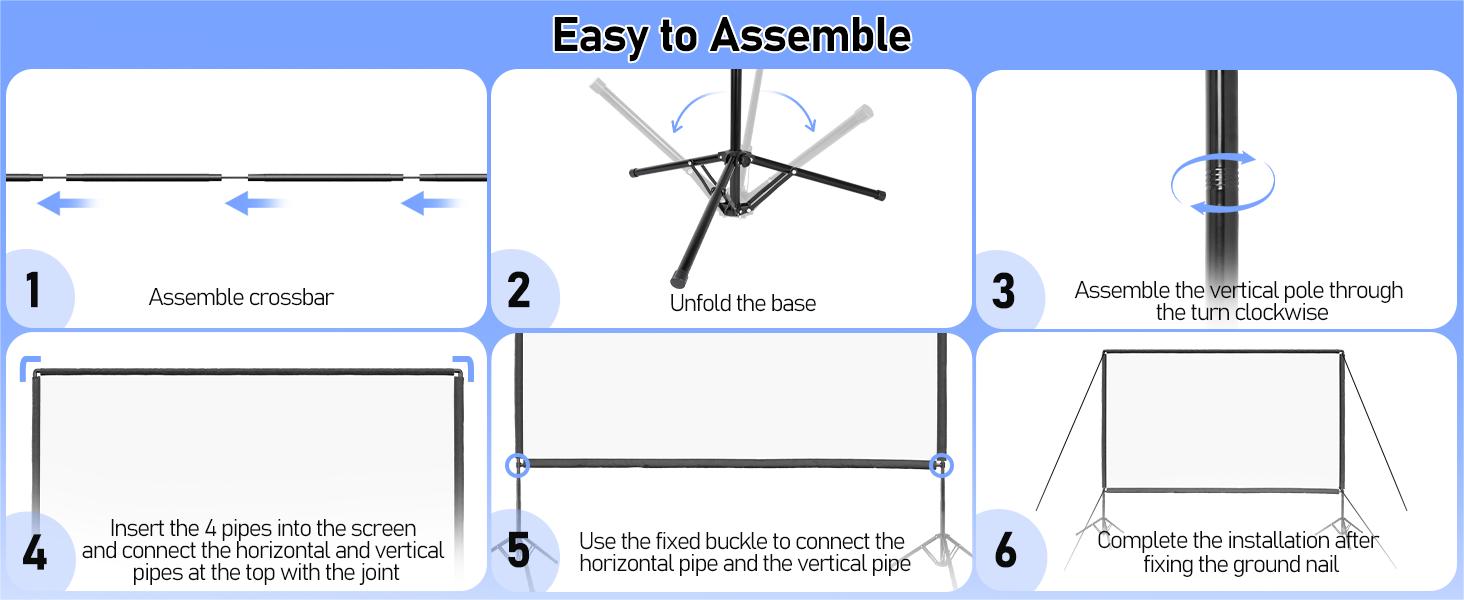 Easy to Assemble

1
Assemble crossbar

2
Unfold the base

3
Assemble the vertical pole through the turn clockwise

4
Insert the 4 pipes into the screen and connect the horizontal and vertical pipes at the top with the joint

5
Use the fixed buckle to connect the horizontal pipe and the vertical pipe

6
Complete the installation after fixing the ground nail