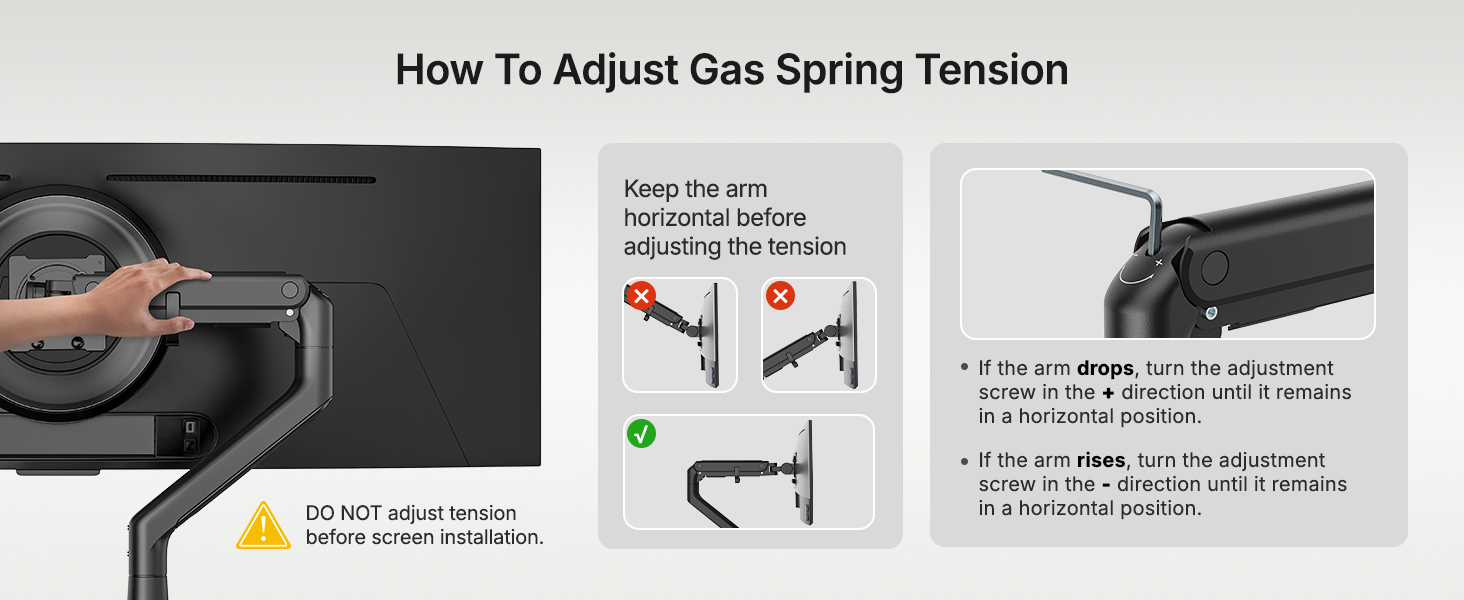 How To Adjust Gas Spring Tension

DO NOT adjust tension before screen installation.

Keep the arm horizontal before adjusting the tension

• If the arm **drops**, turn the adjustment screw in the **+** direction until it remains in a horizontal position.

• If the arm **rises**, turn the adjustment screw in the **-** direction until it remains in a horizontal position.