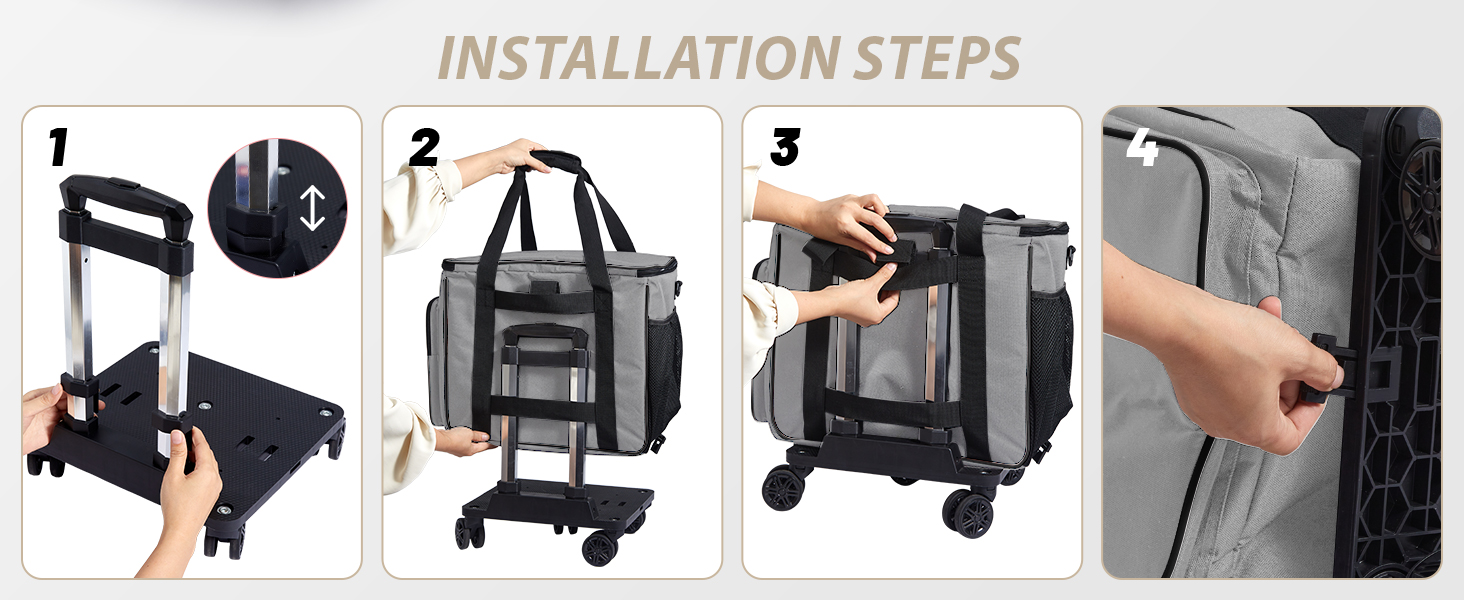 INSTALLATION STEPS

1

2

3

4