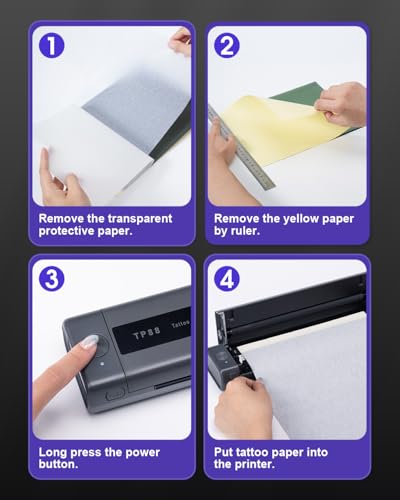 1

Remove the transparent protective paper.

2

Remove the yellow paper by ruler.

3

TP88 Tattoo

Long press the power button.

4

Put tattoo paper into the printer.