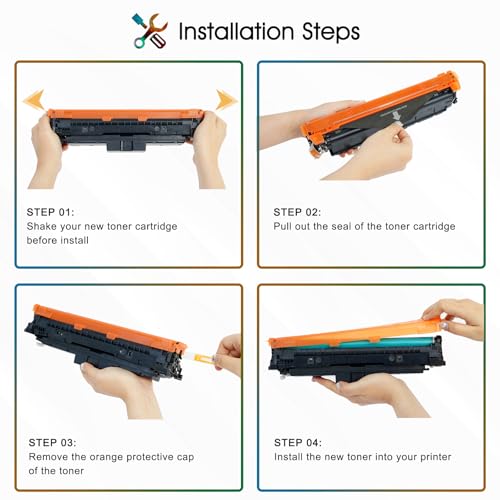 Installation Steps

STEP 01:
Shake your new toner cartridge before install

STEP 02:
Pull out the seal of the toner cartridge

STEP 03:
Remove the orange protective cap of the toner

STEP 04:
Install the new toner into your printer